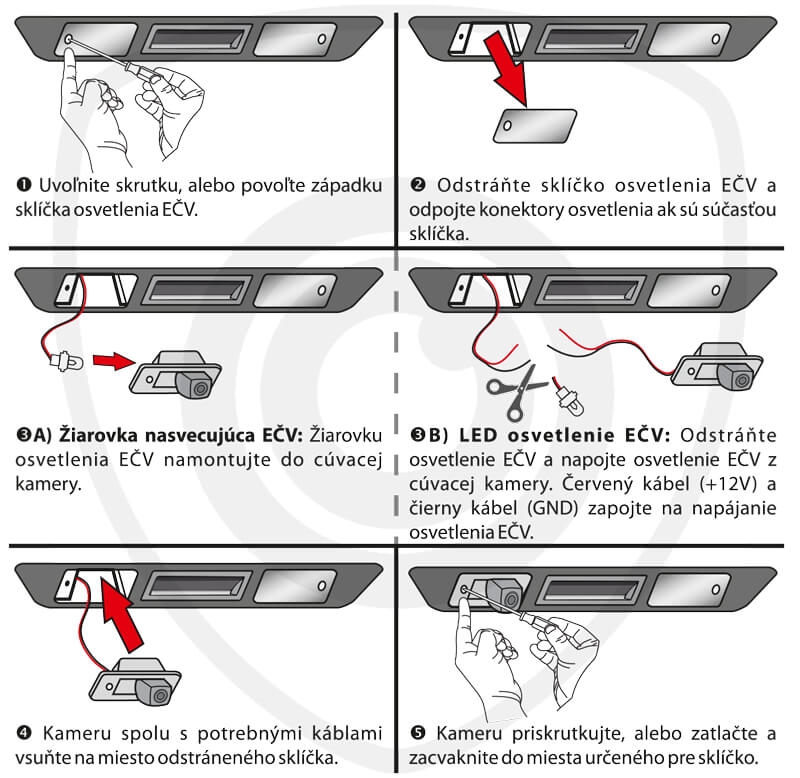 ❶ Uvoľnite skrutku, alebo povoľte západku sklíčka osvetlenia EČV.

❷ Odstráňte sklíčko osvetlenia EČV a odpojte konektory osvetlenia ak sú súčasťou sklíčka.

❸A) Žiarovka nasvecujúca EČV: Žiarovku osvetlenia EČV namontujte do cúvacej kamery.

❸B) LED osvetlenie EČV: Odstráňte osvetlenie EČV a napojte osvetlenie EČV z cúvacej kamery. Červený kábel (+12V) a čierny kábel (GND) zapojte na napájanie osvetlenia EČV.

❹ Kameru spolu s potrebnými káblami vsuňte na miesto odstráneného sklíčka.

❺ Kameru priskrutkujte, alebo zatlačte a zacvaknite do miesta určeného pre sklíčko.