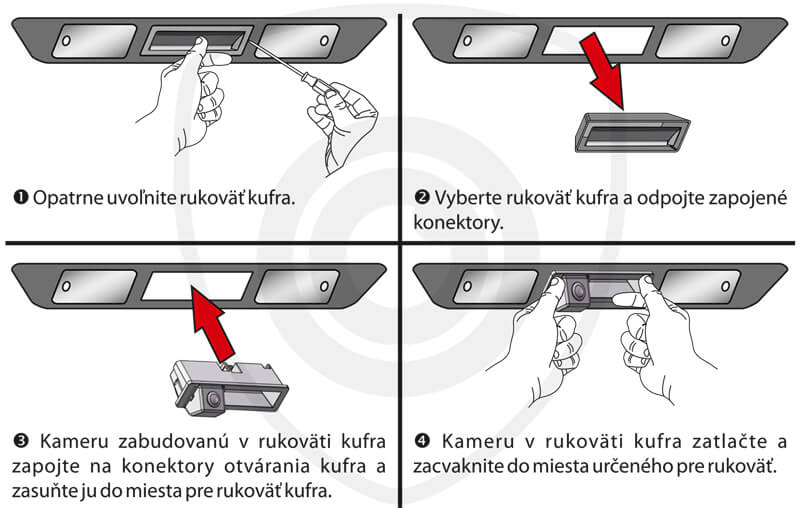 ❶ Opatrne uvoľnite rukoväť kufra.

❷ Vyberte rukoväť kufra a odpojte zapojené konektory.

❸ Kameru zabudovanú v rukoväti kufra zapojte na konektory otvárania kufra a zasuňte ju do miesta pre rukoväť kufra.

❹ Kameru v rukoväti kufra zatlačte a zacvaknite do miesta určeného pre rukoväť.